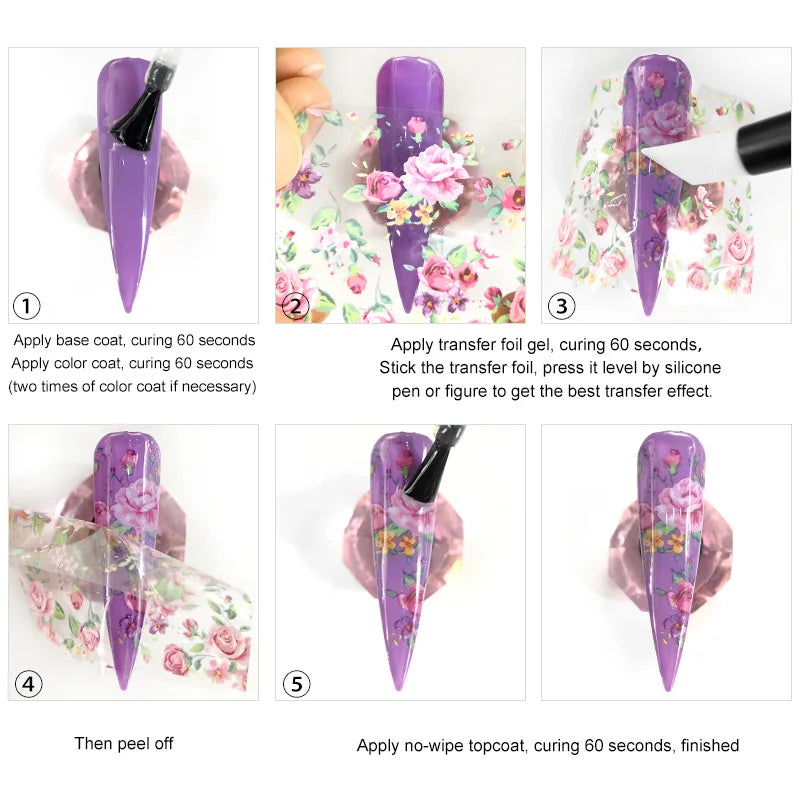 ①

②

③

Apply base coat, curing 60 seconds
Apply color coat, curing 60 seconds
(two times of color coat if necessary)

Apply transfer foil gel, curing 60 seconds,
Stick the transfer foil, press it level by silicone pen or figure to get the best transfer effect.

④

⑤

Then peel off

Apply no-wipe topcoat, curing 60 seconds, finished