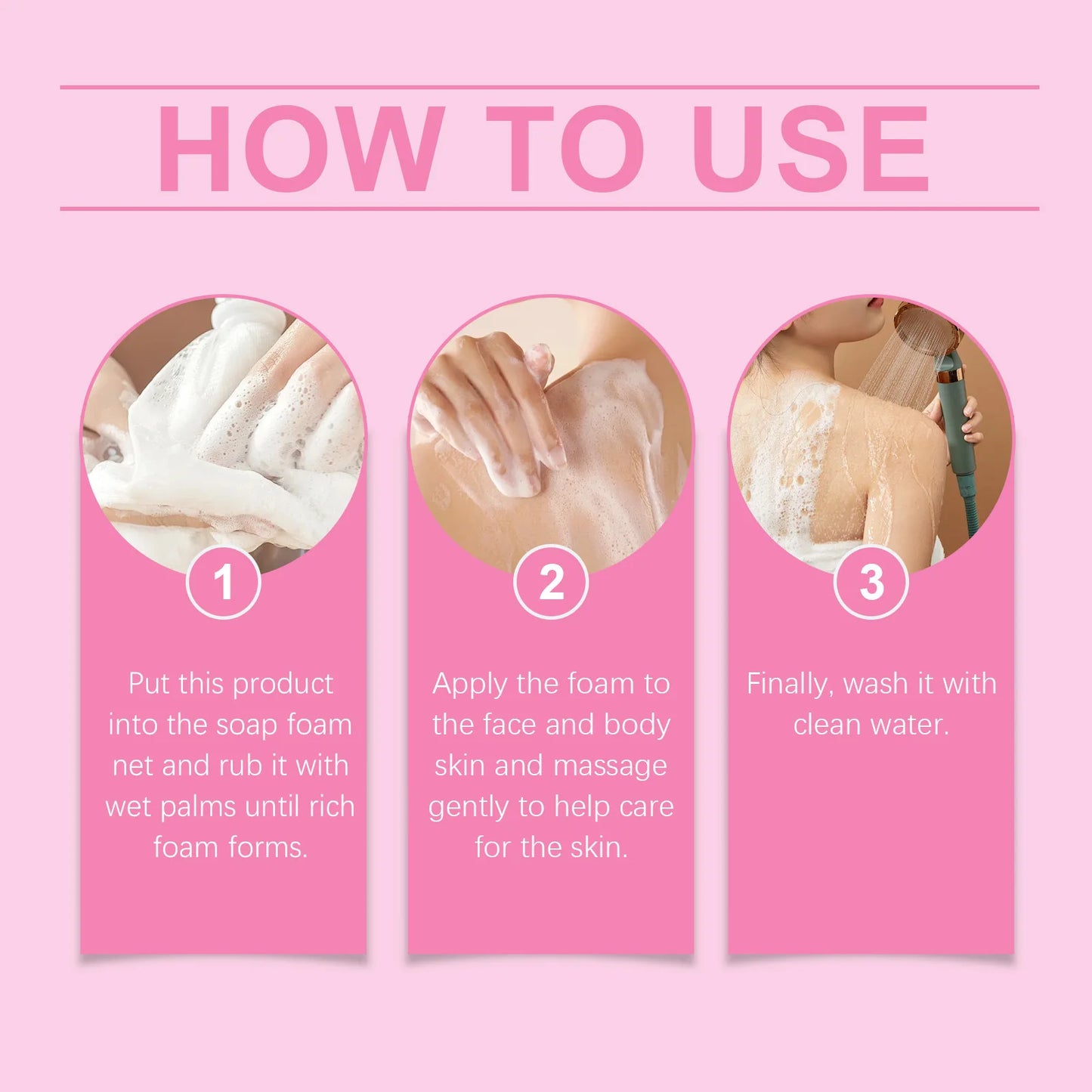 HOW TO USE

1

Put this product into the soap foam net and rub it with wet palms until rich foam forms.

2

Apply the foam to the face and body skin and massage gently to help care for the skin.

3

Finally, wash it with clean water.