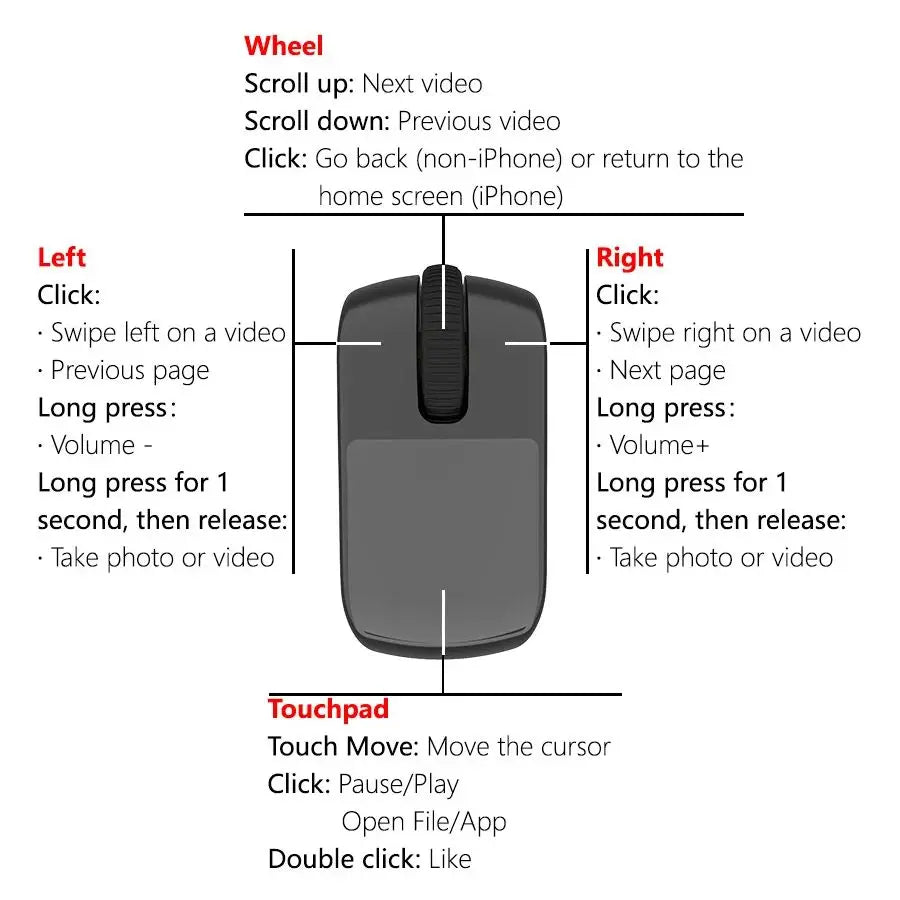 Wheel
Scroll up: Next video
Scroll down: Previous video
Click: Go back (non-iPhone) or return to the home screen (iPhone)

Left
Click:
· Swipe left on a video
· Previous page
Long press:
· Volume -
Long press for 1 second, then release:
· Take photo or video

Right
Click:
· Swipe right on a video
· Next page
Long press:
· Volume+
Long press for 1 second, then release:
· Take photo or video

Touchpad
Touch Move: Move the cursor
Click: Pause/Play
Open File/App
Double click: Like